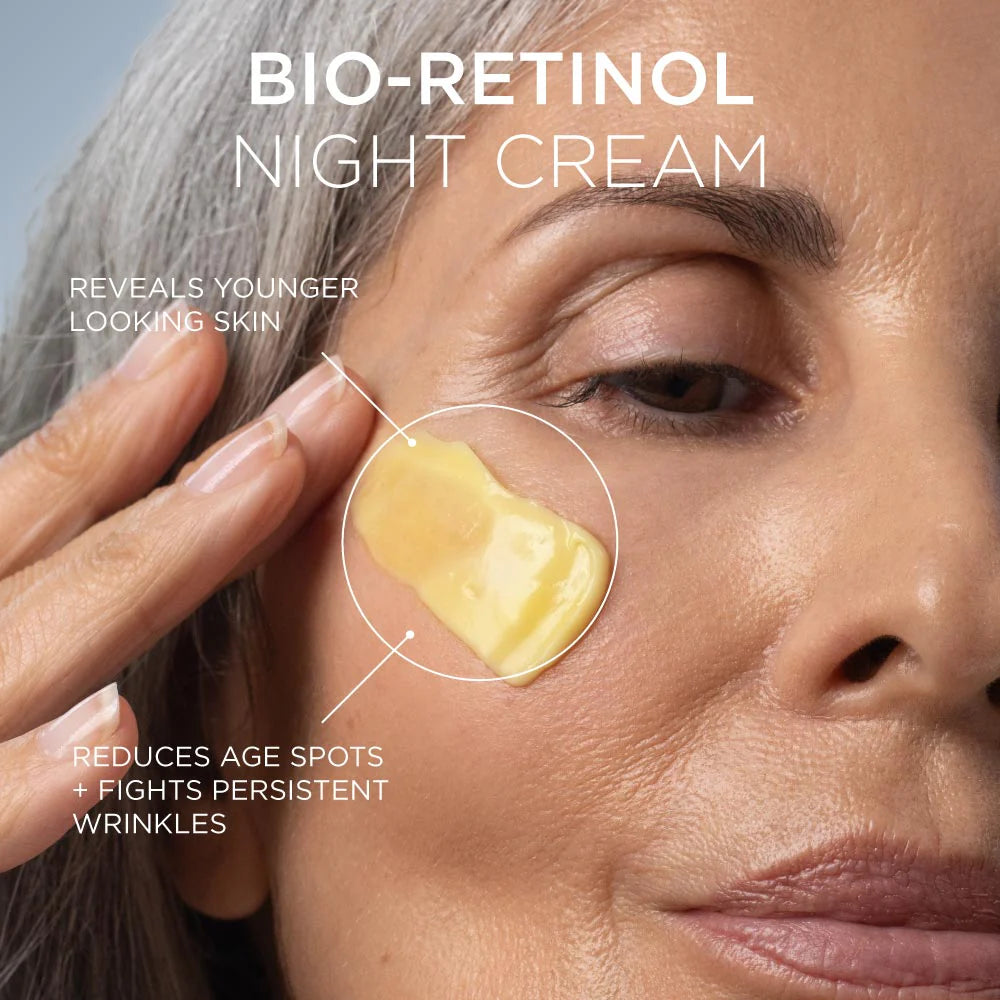 BIO-RETINOL
NIGHT CREAM

REVEALS YOUNGER LOOKING SKIN

REDUCES AGE SPOTS + FIGHTS PERSISTENT WRINKLES