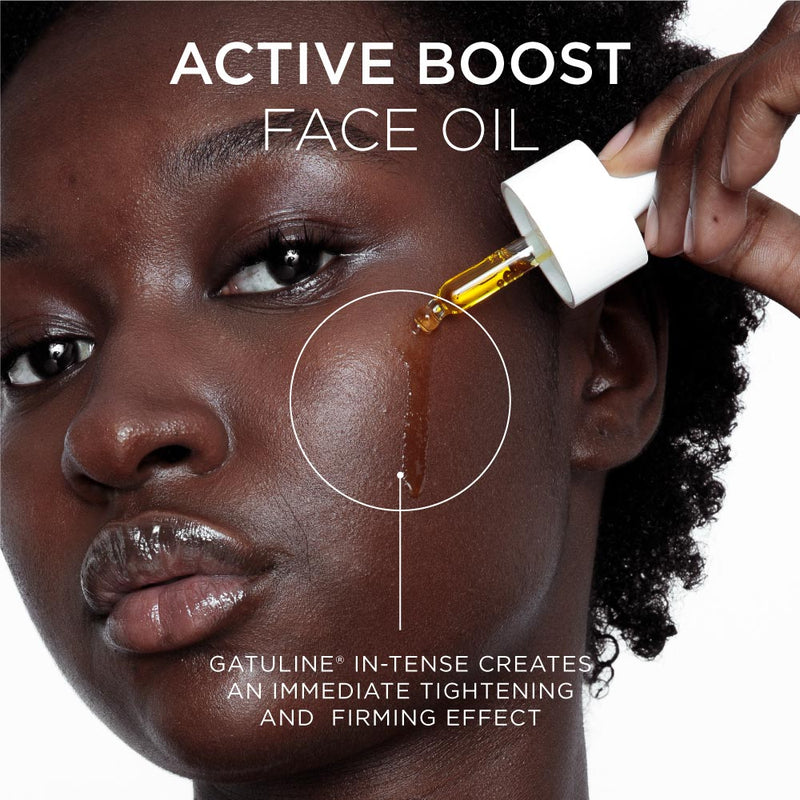 ACTIVE BOOST
FACE OIL

GATULINE® IN-TENSE CREATES AN IMMEDIATE TIGHTENING AND FIRMING EFFECT