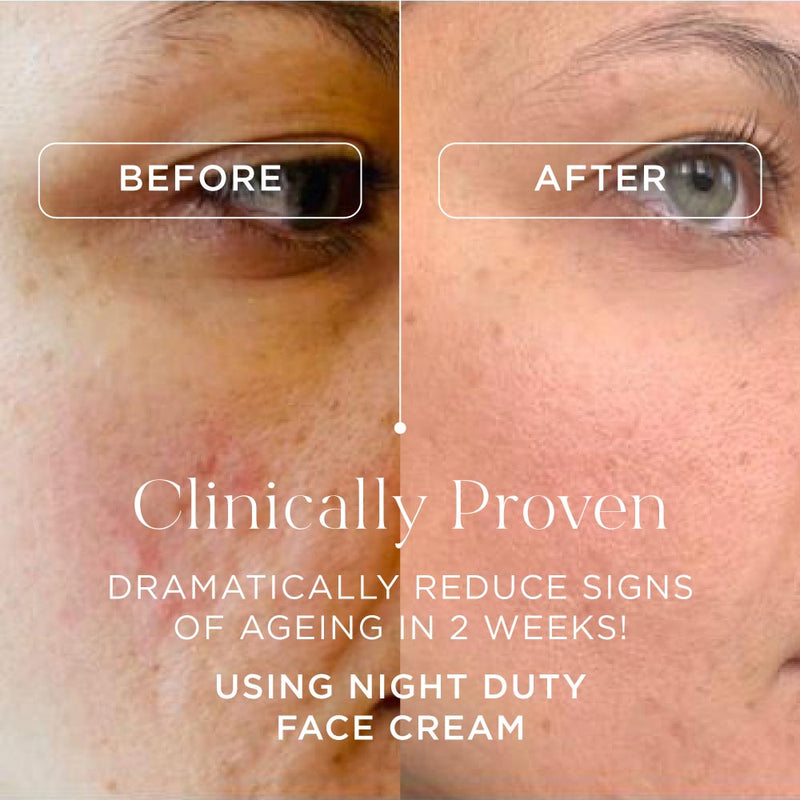 BEFORE

AFTER

Clinically Proven

DRAMATICALLY REDUCE SIGNS OF AGEING IN 2 WEEKS!

USING NIGHT DUTY FACE CREAM